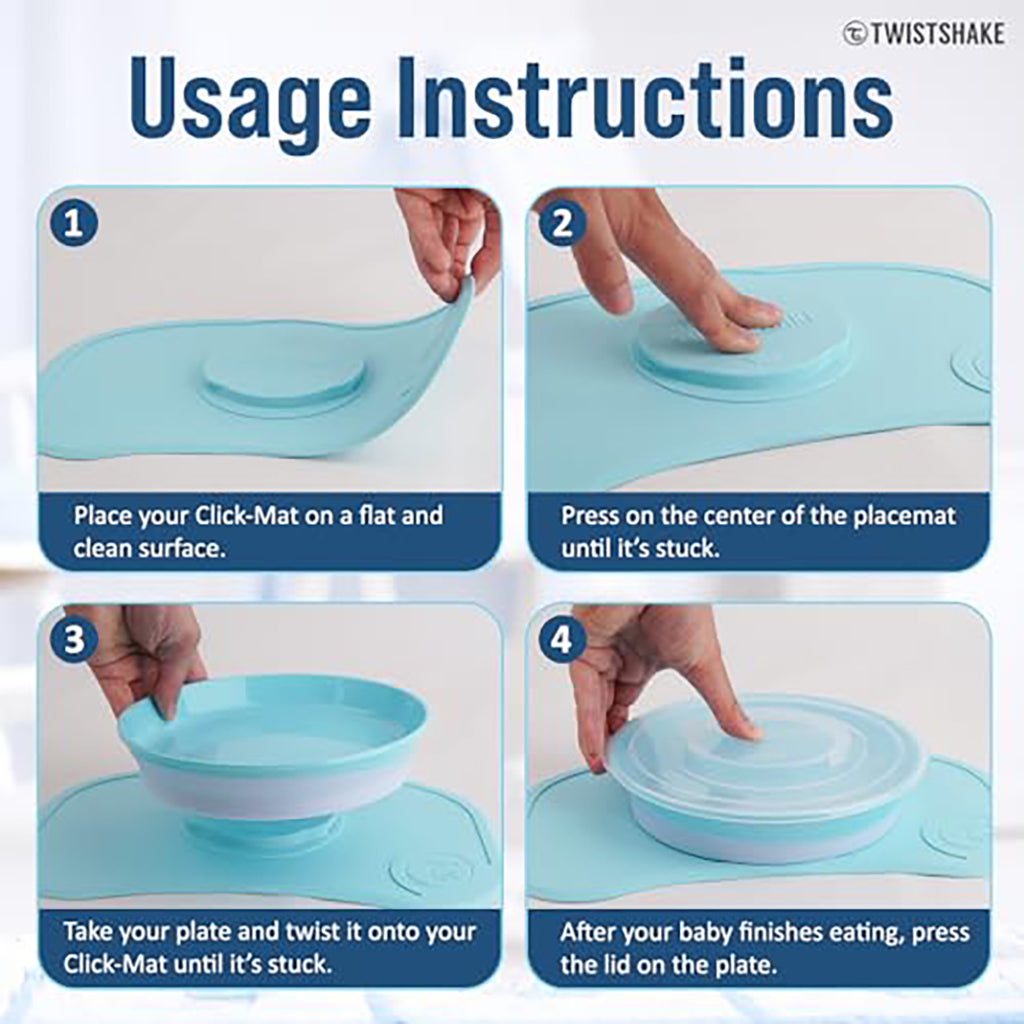 TWISTSHAKE

Usage Instructions

1

Place your Click-Mat on a flat and clean surface.

2

Press on the center of the placemat until it's stuck.

3

Take your plate and twist it onto your Click-Mat until it's stuck.

4

After your baby finishes eating, press the lid on the plate.