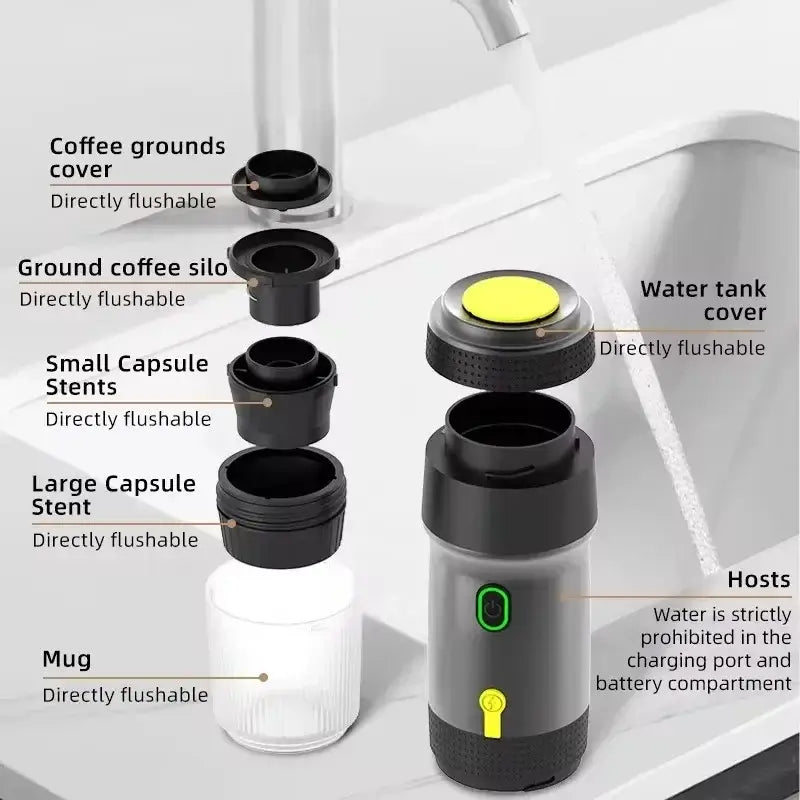 Coffee grounds cover
Directly flushable

Ground coffee silo
Directly flushable

Small Capsule Stents
Directly flushable

Large Capsule Stent
Directly flushable

Mug
Directly flushable

Water tank cover
Directly flushable

Hosts
Water is strictly prohibited in the charging port and battery compartment